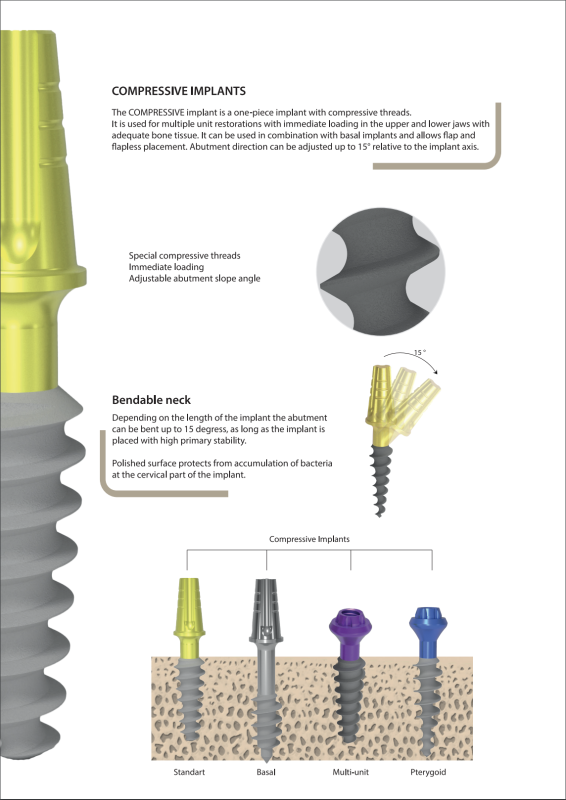 COMPRESSIVE IMPLANTS

The COMPRESSIVE implant is a one-piece implant with compressive threads. It is used for multiple unit restorations with immediate loading in the upper and lower jaws with adequate bone tissue. It can be used in combination with basal implants and allows flap and flapless placement. Abutment direction can be adjusted up to 15° relative to the implant axis.

Special compressive threads
Immediate loading
Adjustable abutment slope angle

15 °

Bendable neck

Depending on the length of the implant the abutment can be bent up to 15 degress, as long as the implant is placed with high primary stability.

Polished surface protects from accumulation of bacteria at the cervical part of the implant.

Compressive Implants

Standart
Basal
Multi-unit
Pterygoid